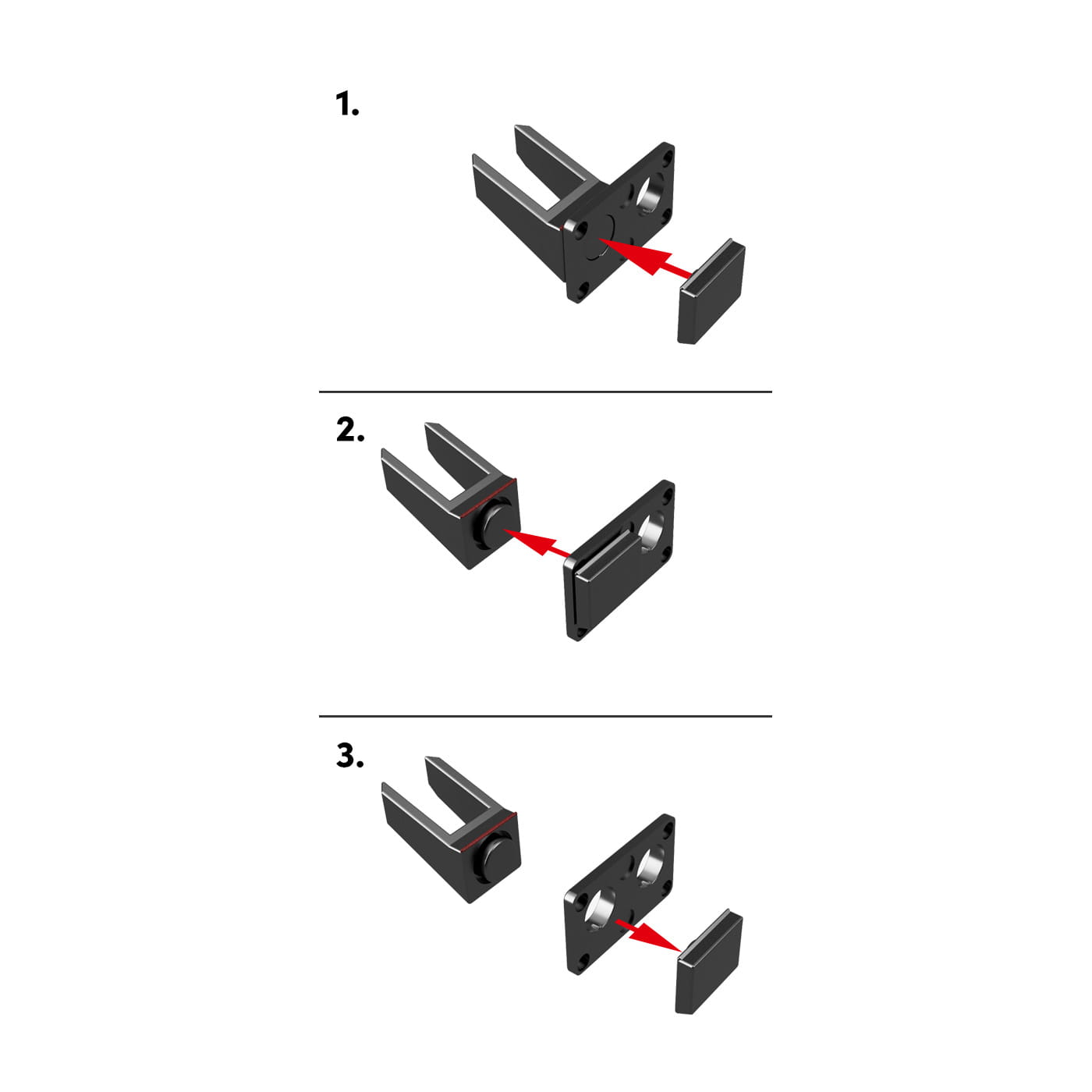 1.

2.

3.